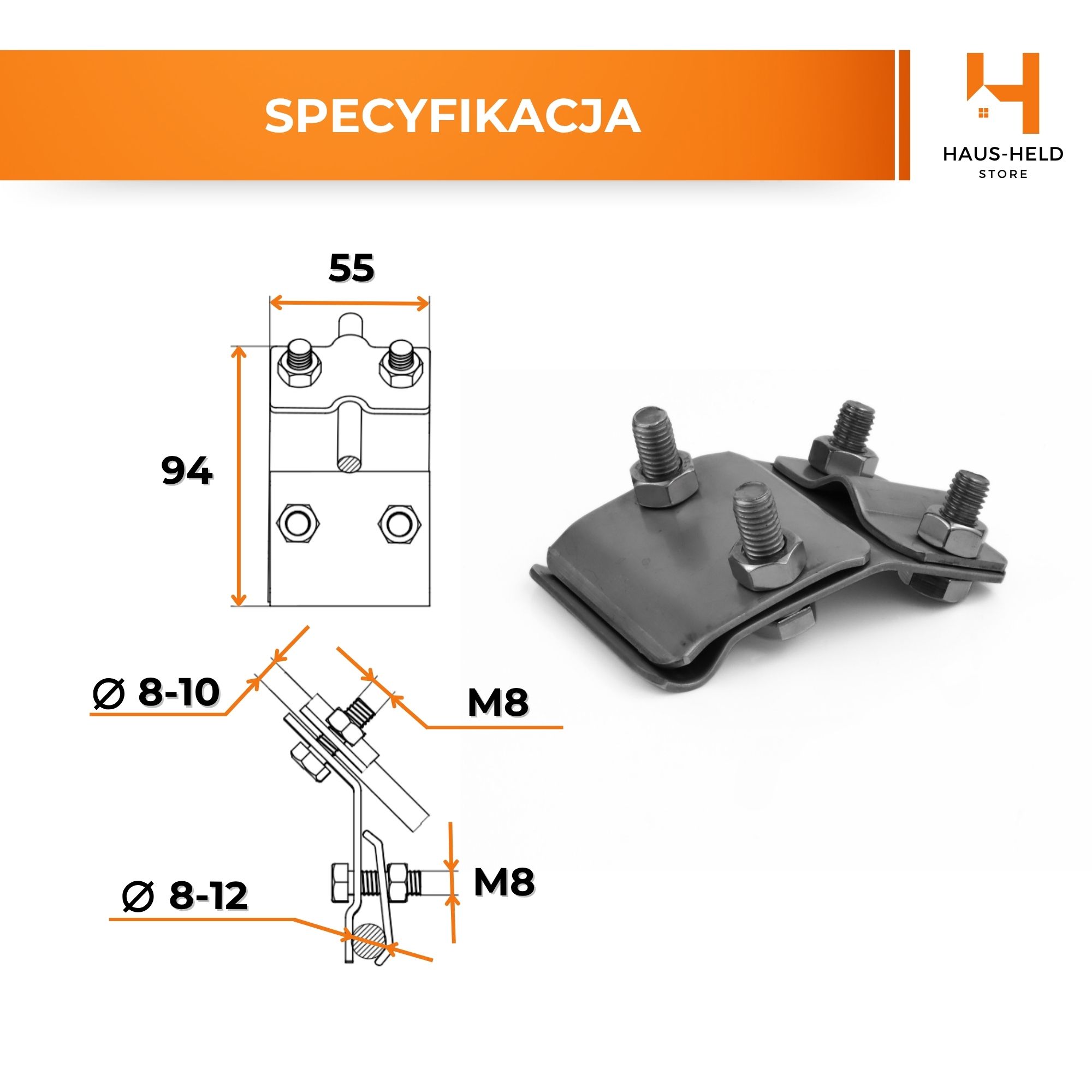 SPECYFIKACJA

HAUS-HELD
STORE

55

94

Ø 8-10

M8

M8

Ø 8-12