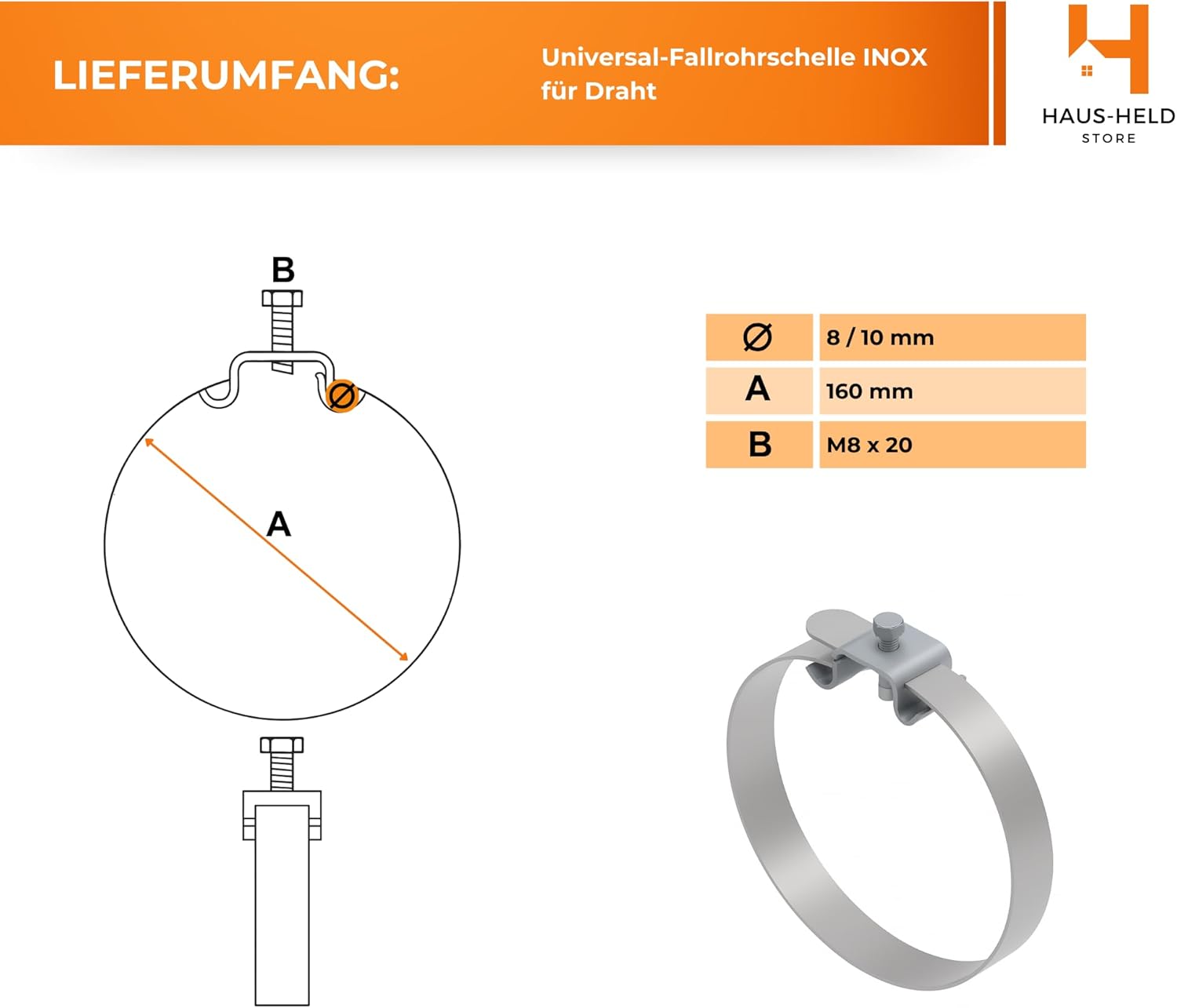 LIEFERUMFANG:

Universal-Fallrohrschelle INOX für Draht

HAUS-HELD
STORE

B

Ø

A

| Ø | 8 / 10 mm |
|---|---|
| A | 160 mm |
| B | M8 x 20 |