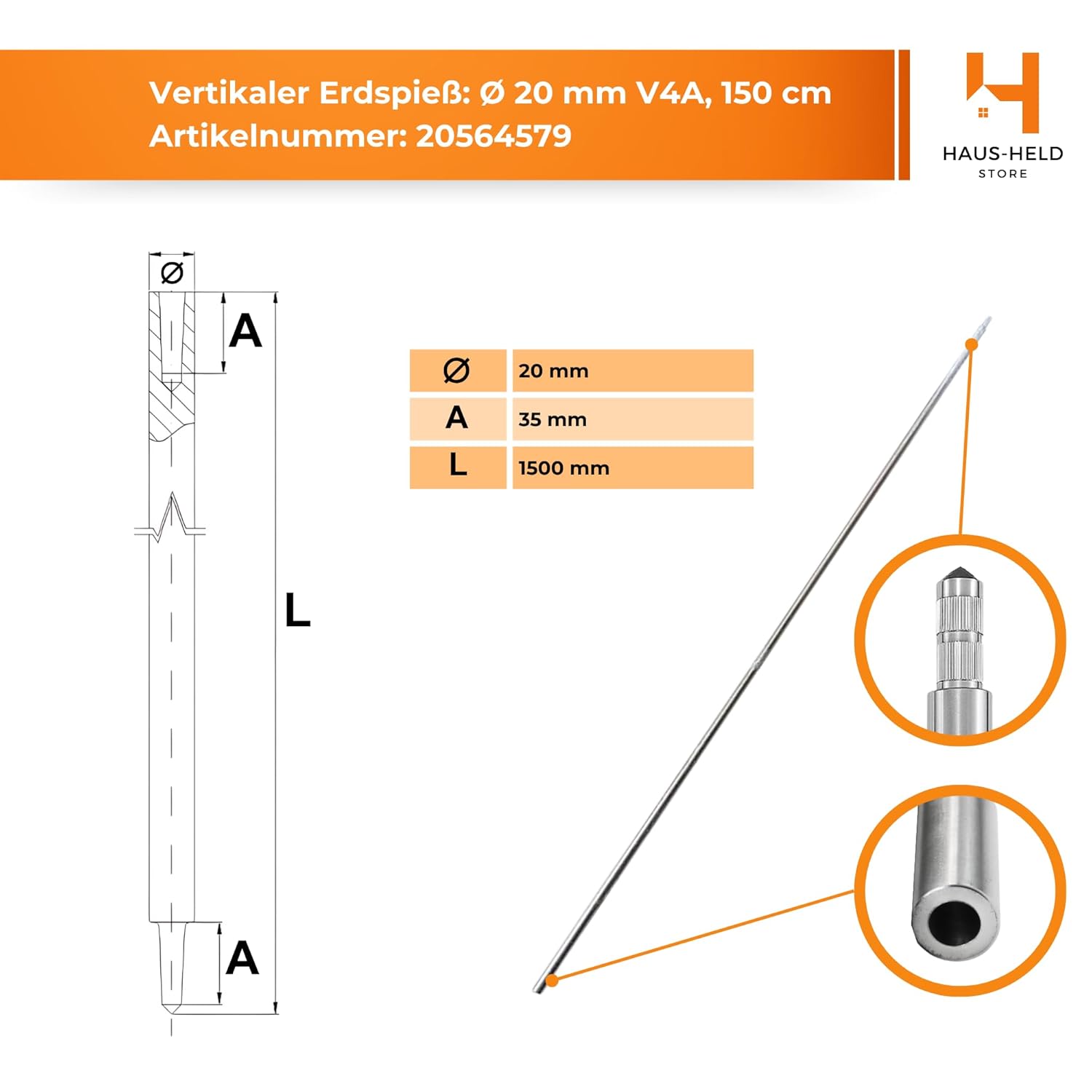 Vertikaler Erdspieß: Ø 20 mm V4A, 150 cm
Artikelnummer: 20564579

HAUS-HELD
STORE

Ø
A
L
A

| Ø | 20 mm |
|---|---|
| A | 35 mm |
| L | 1500 mm |