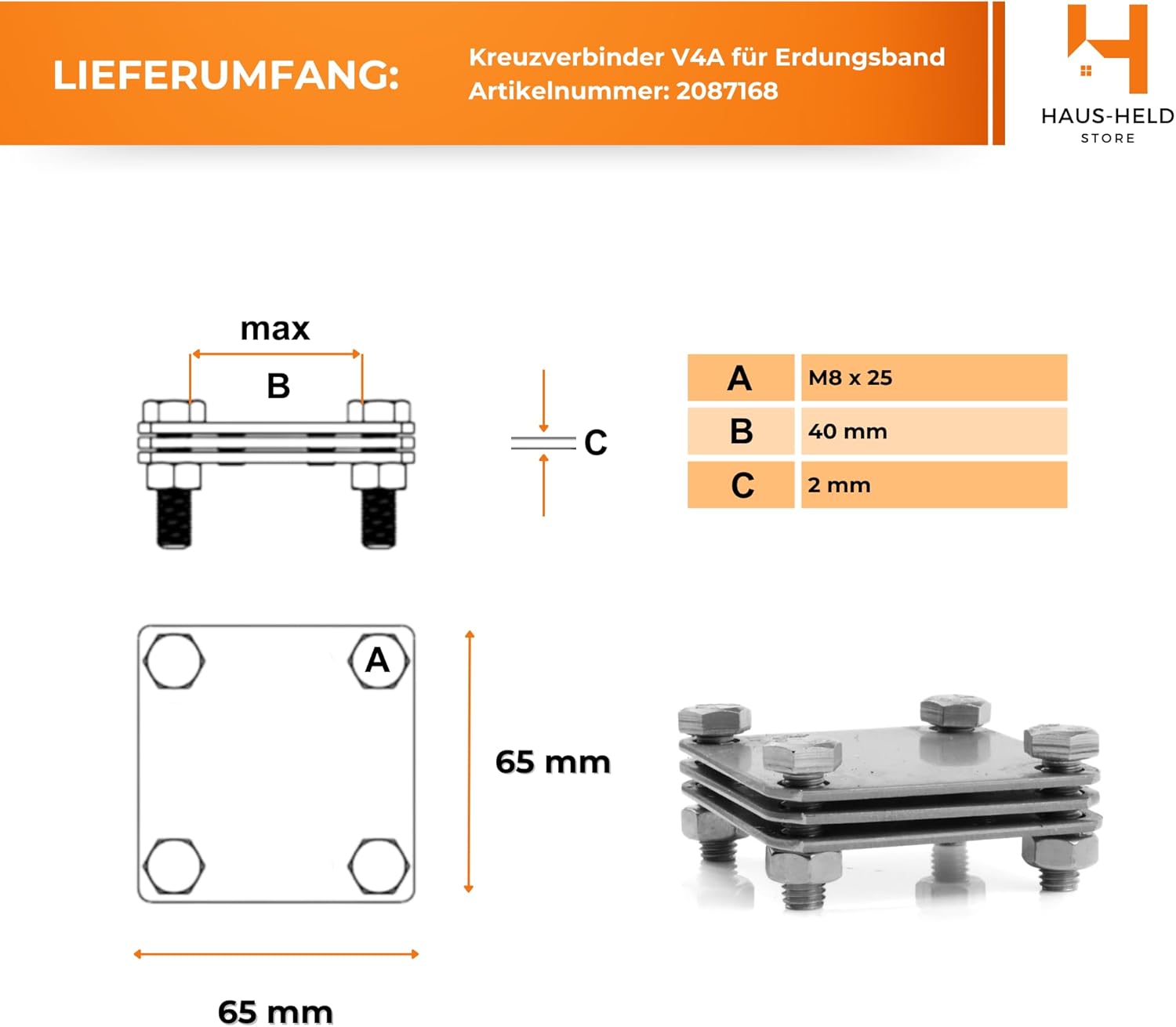 LIEFERUMFANG:

Kreuzverbinder V4A für Erdungsband
Artikelnummer: 2087168

HAUS-HELD
STORE

max

B

C

| A | M8 x 25 |
|---|---|
| B | 40 mm |
| C | 2 mm |

A

65 mm

65 mm