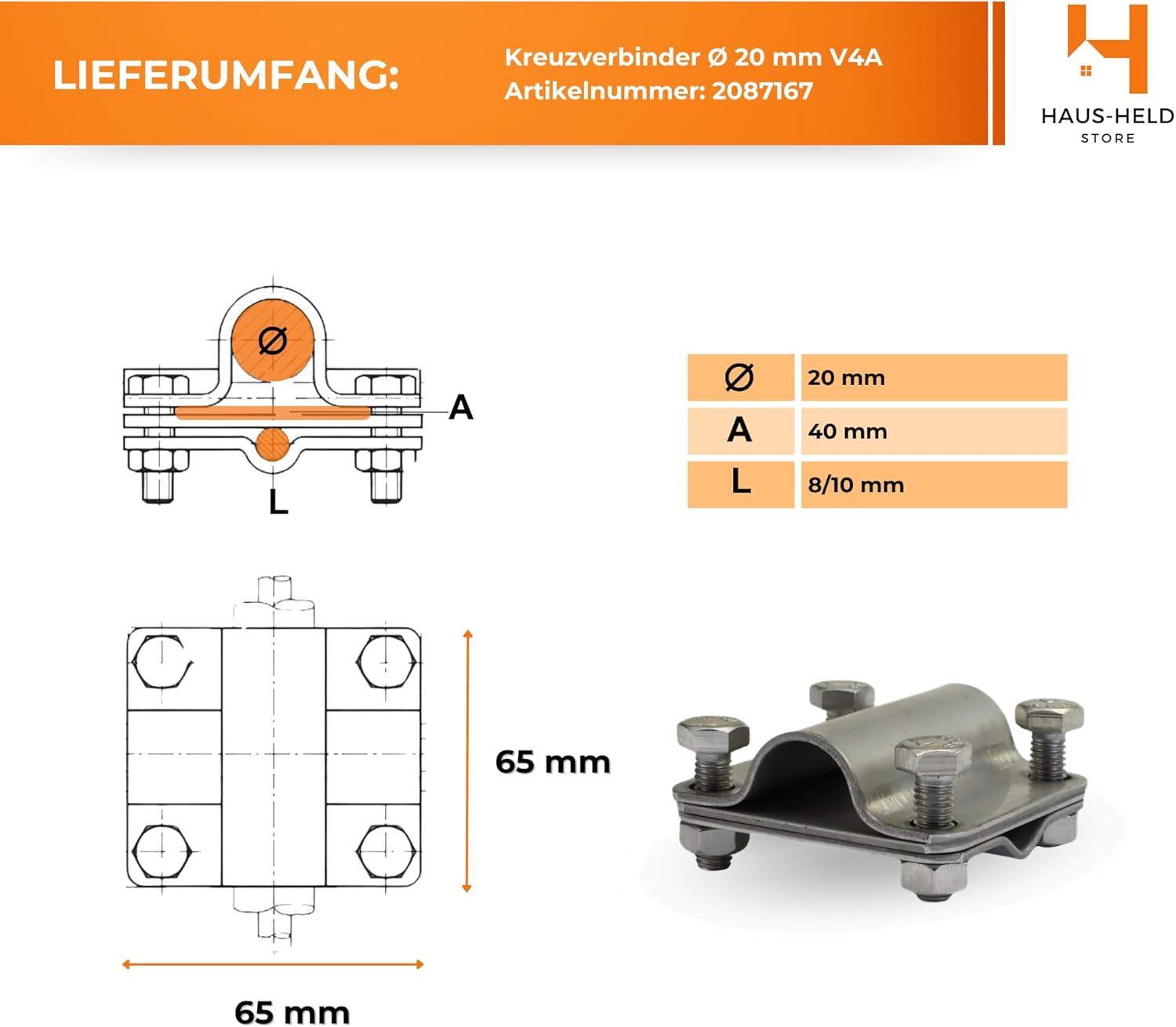 LIEFERUMFANG:

Kreuzverbinder Ø 20 mm V4A
Artikelnummer: 2087167

HAUS-HELD
STORE

Ø

A

L

| Ø | 20 mm |
|---|---|
| A | 40 mm |
| L | 8/10 mm |

65 mm

65 mm