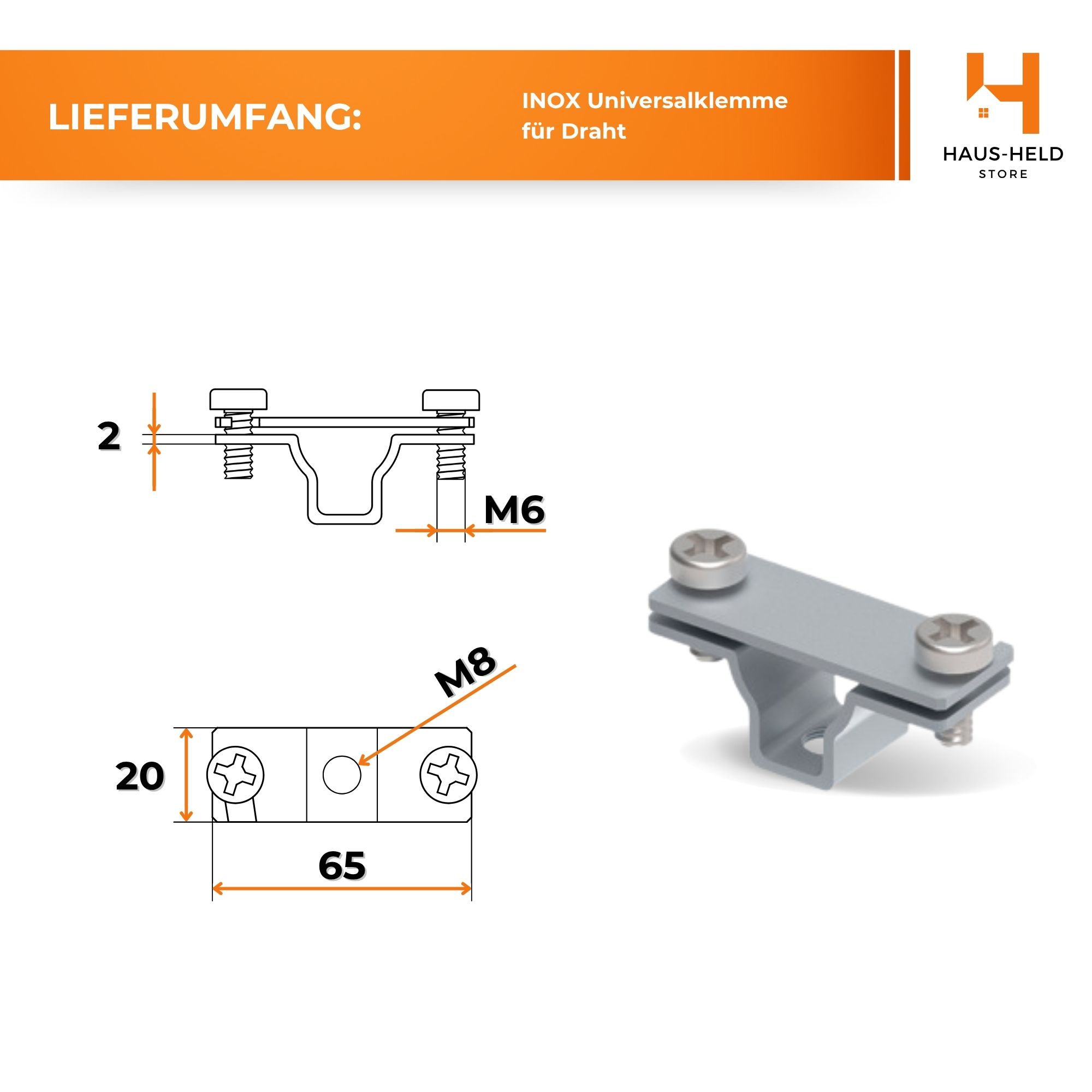 LIEFERUMFANG:

INOX Universalklemme für Draht

HAUS-HELD
STORE

2

M6

M8

20

65